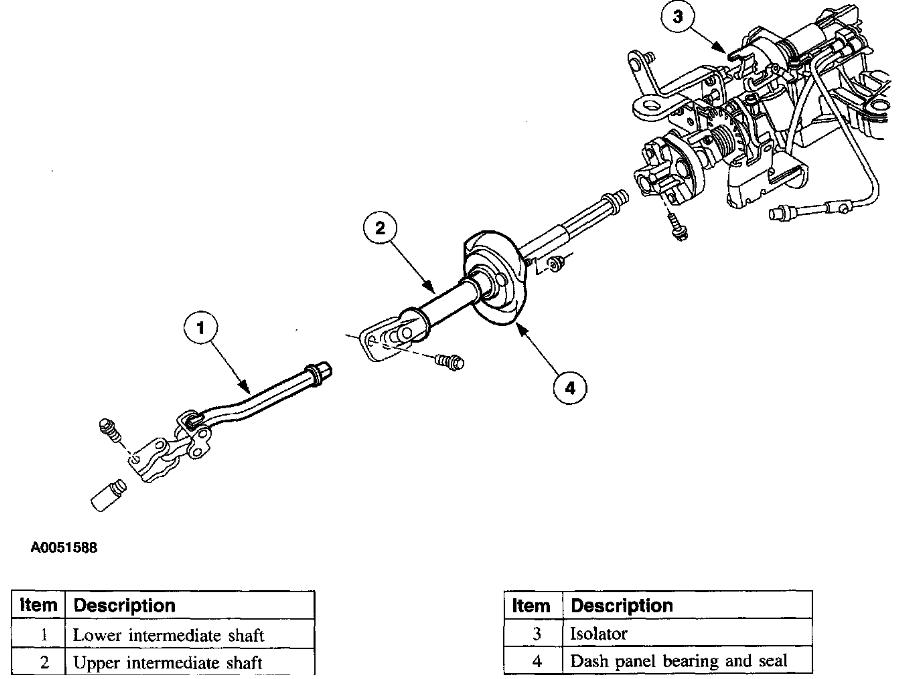 3

2

1

4

A0051588

| Item | Description |
|---|---|
| 1 | Lower intermediate shaft |
| 2 | Upper intermediate shaft |

| Item | Description |
|---|---|
| 3 | Isolator |
| 4 | Dash panel bearing and seal |