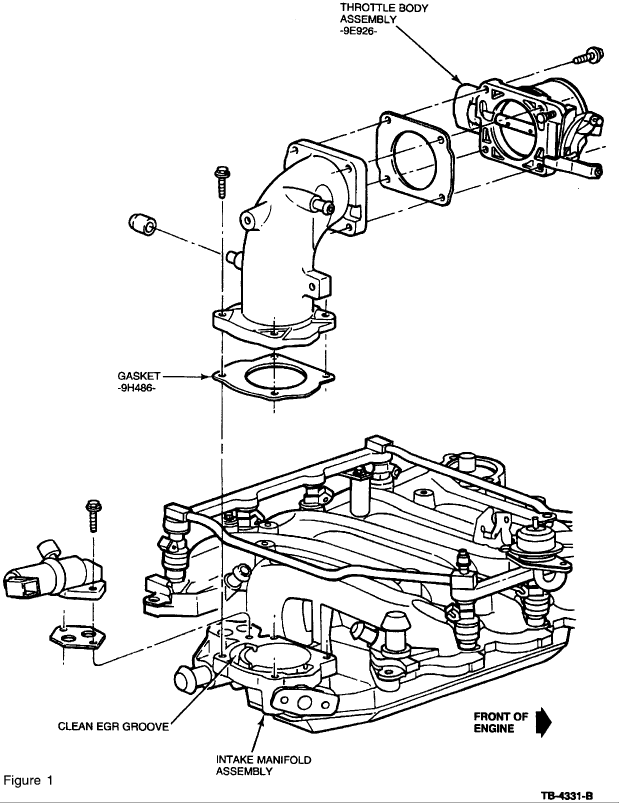 THROTTLE BODY ASSEMBLY -9E926-

GASKET -9H486-

CLEAN EGR GROOVE

INTAKE MANIFOLD ASSEMBLY

FRONT OF ENGINE

Figure 1

TB-4331-B