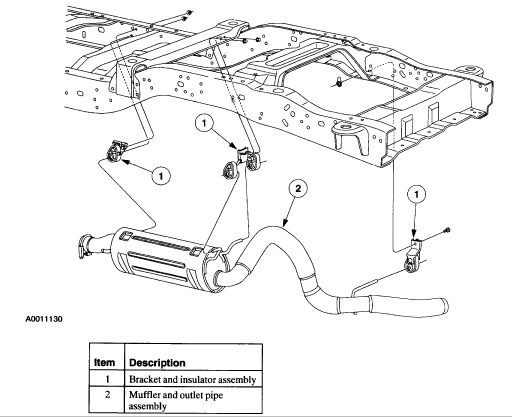 1

1

2

1

A0011130

| Item | Description |
|---|---|
| 1 | Bracket and insulator assembly |
| 2 | Muffler and outlet pipe assembly |