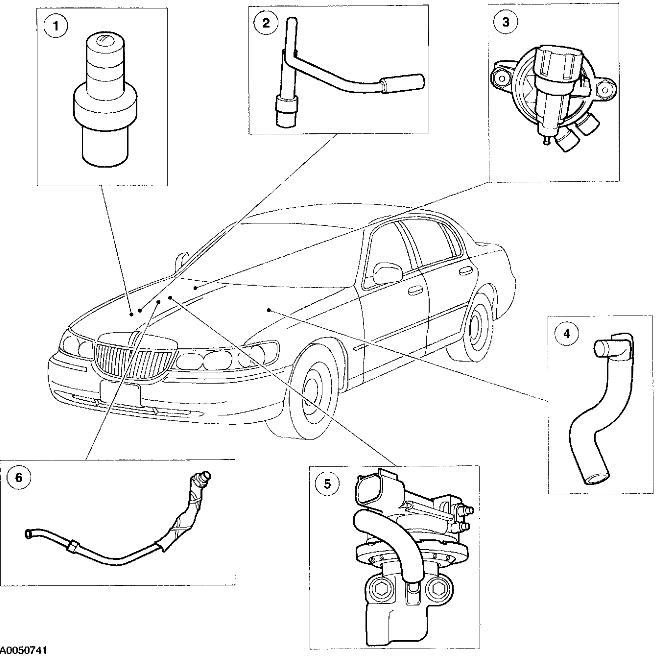 1
2
3
4
6
5
A0050741